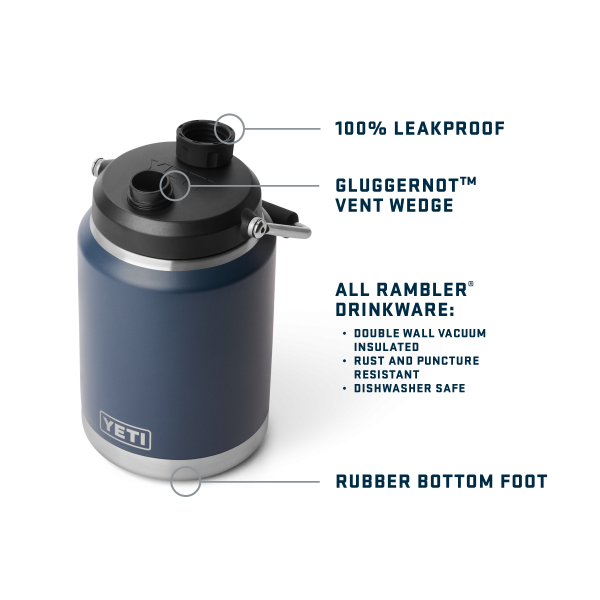 100% LEAKPROOF

GLUGGERNOT™ VENT WEDGE

ALL RAMBLER® DRINKWARE:

• DOUBLE WALL VACUUM INSULATED
• RUST AND PUNCTURE RESISTANT
• DISHWASHER SAFE

YETI

RUBBER BOTTOM FOOT