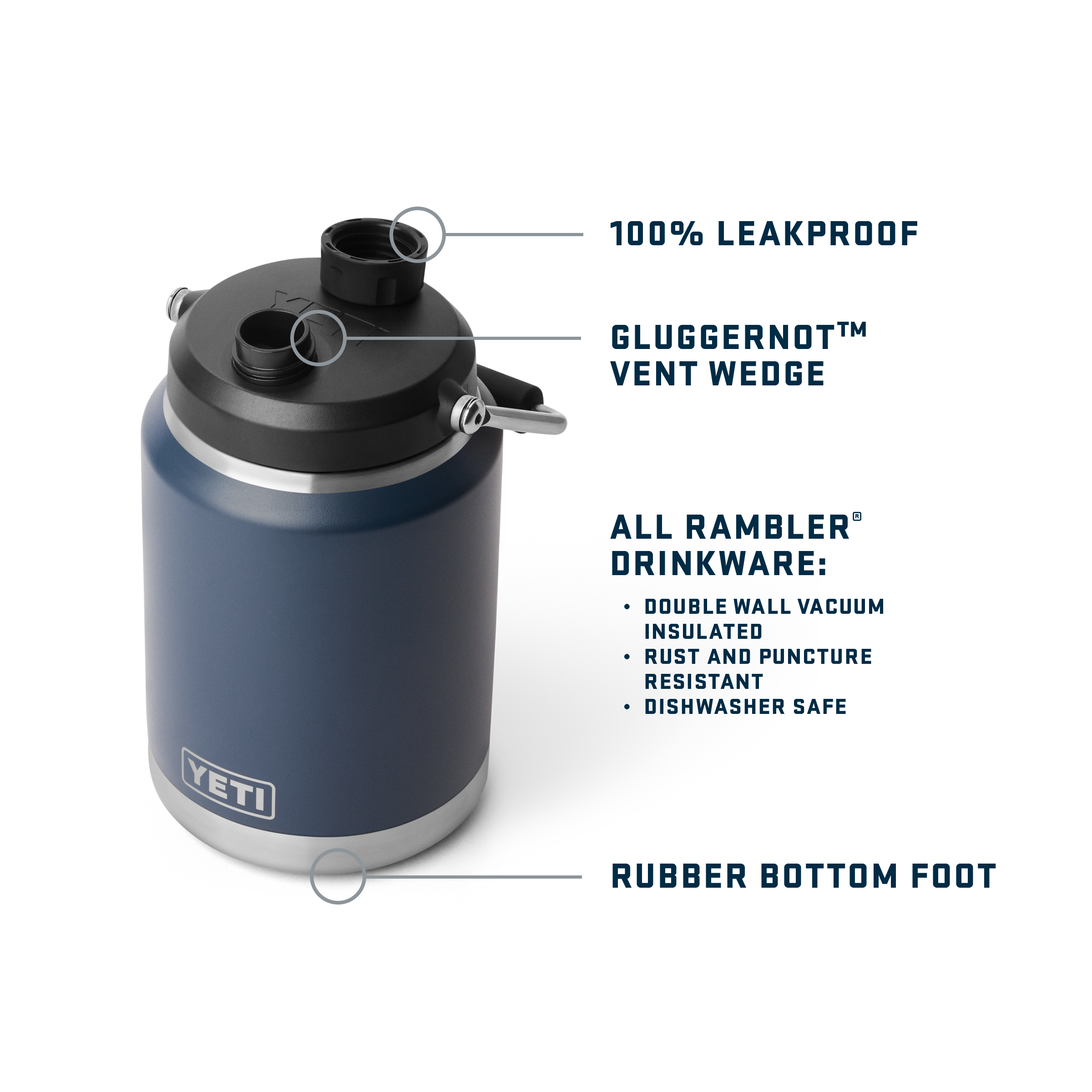 100% LEAKPROOF

GLUGGERNOT™ VENT WEDGE

ALL RAMBLER® DRINKWARE:

• DOUBLE WALL VACUUM INSULATED
• RUST AND PUNCTURE RESISTANT
• DISHWASHER SAFE

YETI

RUBBER BOTTOM FOOT